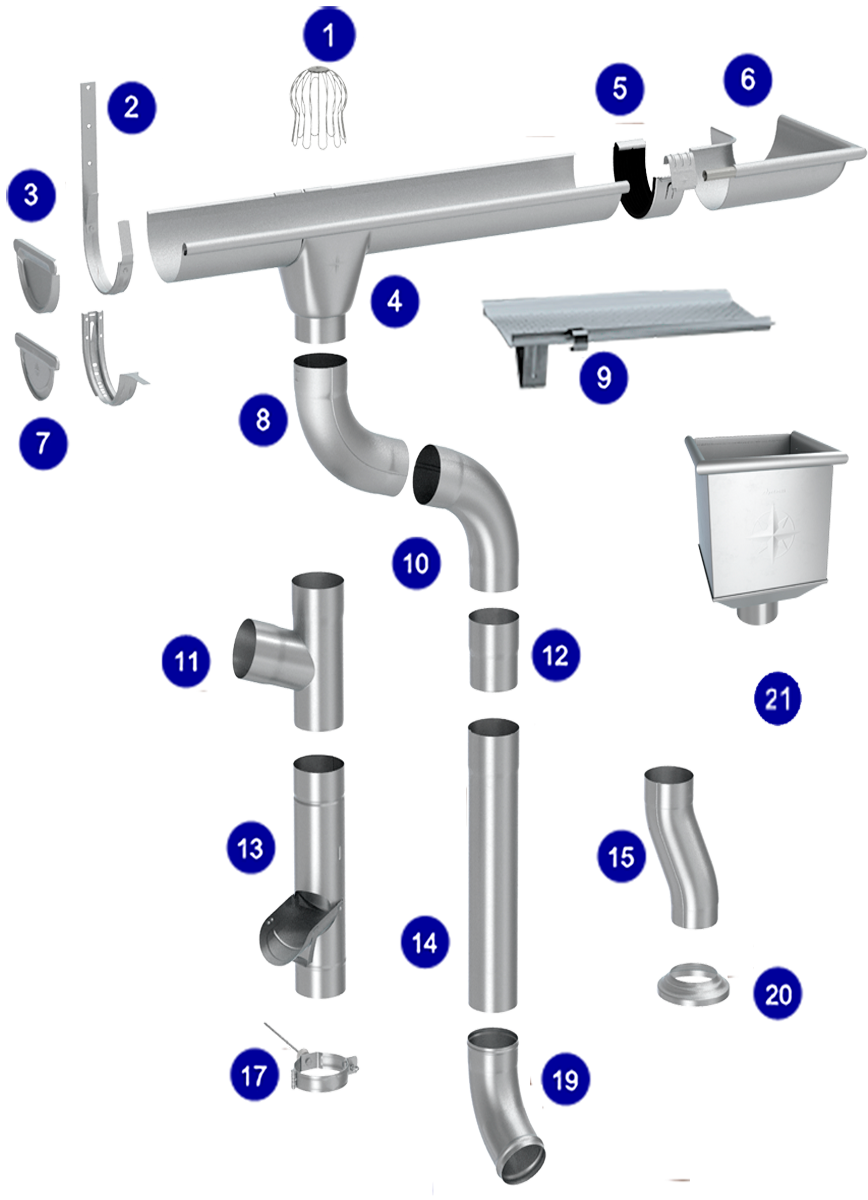 1
2
5
6
3
4
9
7
8
10
11
12
21
13
15
14
20
17
19